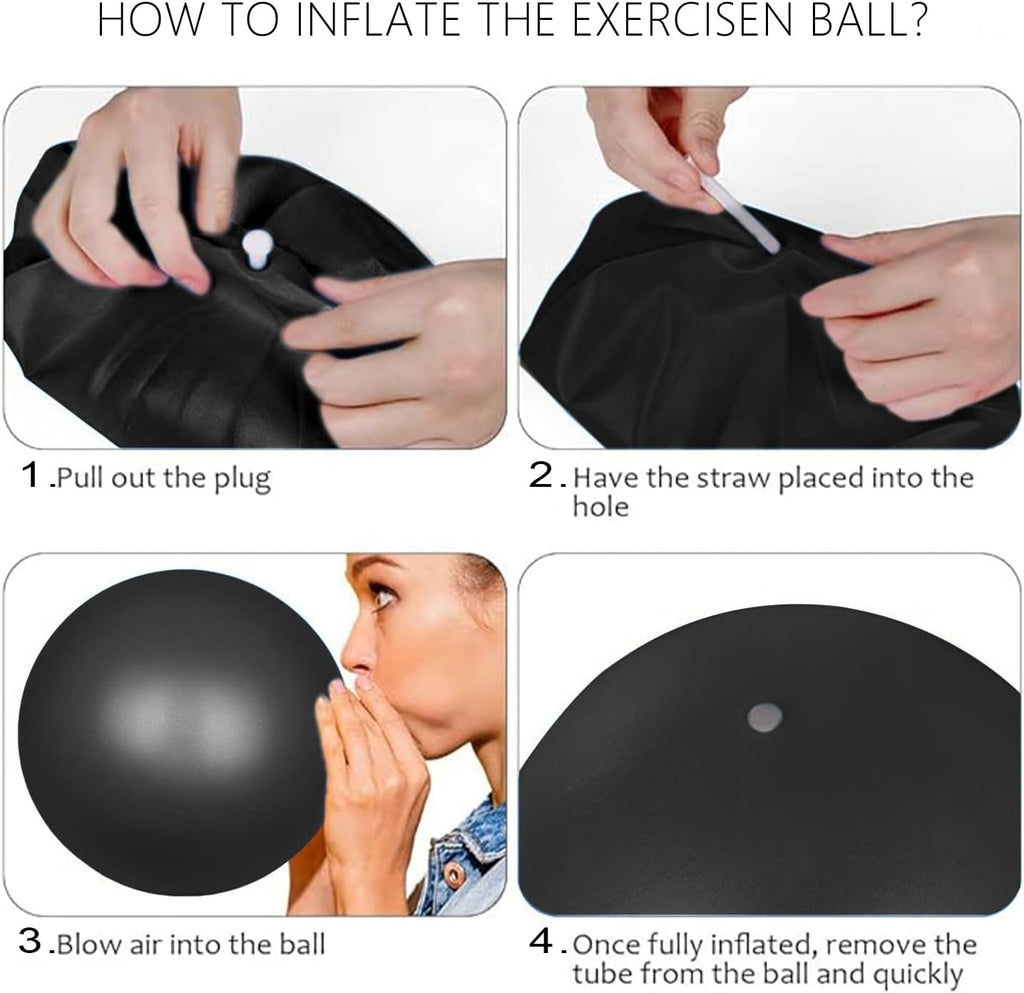 HOW TO INFLATE THE EXERCISEN BALL?

1 .Pull out the plug

2 . Have the straw placed into the hole

3 .Blow air into the ball

4 . Once fully inflated, remove the tube from the ball and quickly